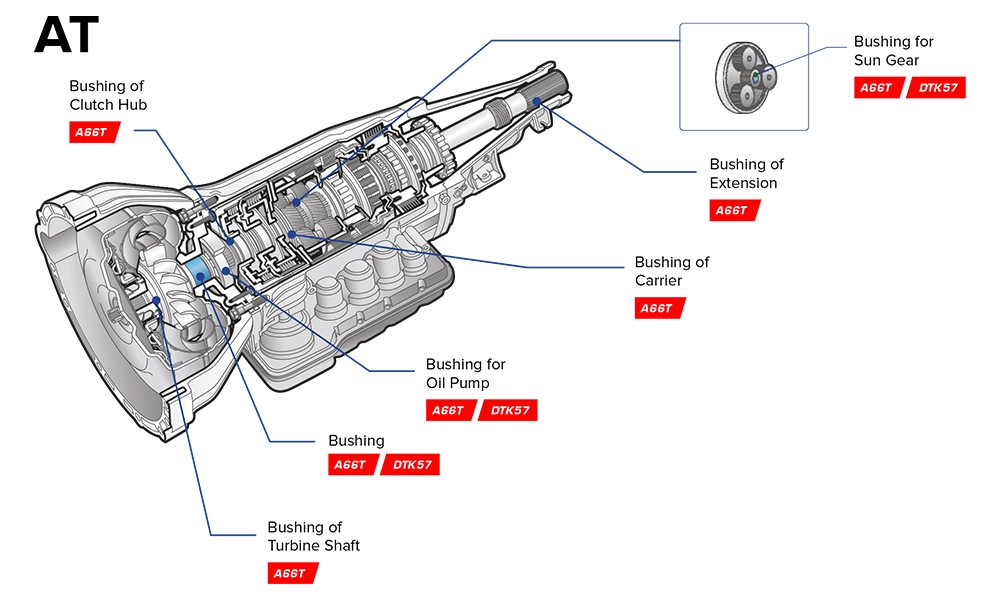 AT

Bushing of Clutch Hub

A66T

Bushing for Sun Gear

A66T DTK57

Bushing of Extension

A66T

Bushing of Carrier

A66T

Bushing for Oil Pump

A66T DTK57

Bushing

A66T DTK57

Bushing of Turbine Shaft

A66T